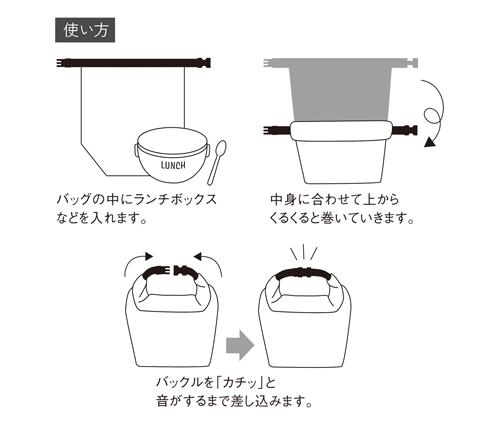 使い方

LUNCH

バッグの中にランチボックスなどを入れます。

中身に合わせて上からくるくると巻いていきます。

バックルを「カチッ」と音がするまで差し込みます。