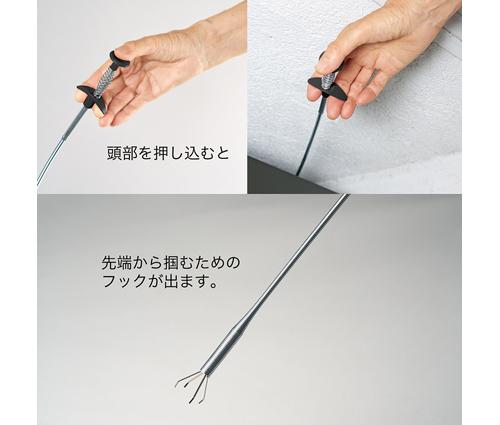 頭部を押し込むと

先端から掴むためのフックが出ます。