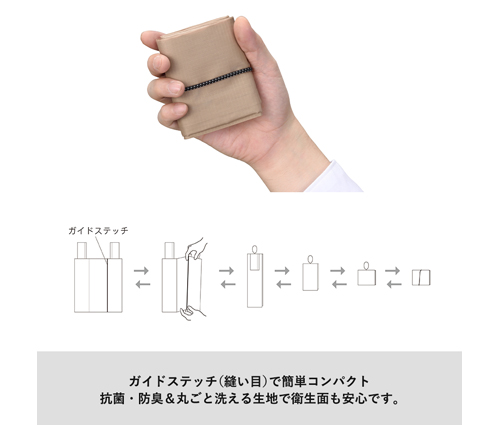 ガイドステッチ

ガイドステッチ(縫い目)で簡単コンパクト
抗菌・防臭＆丸ごと洗える生地で衛生面も安心です。