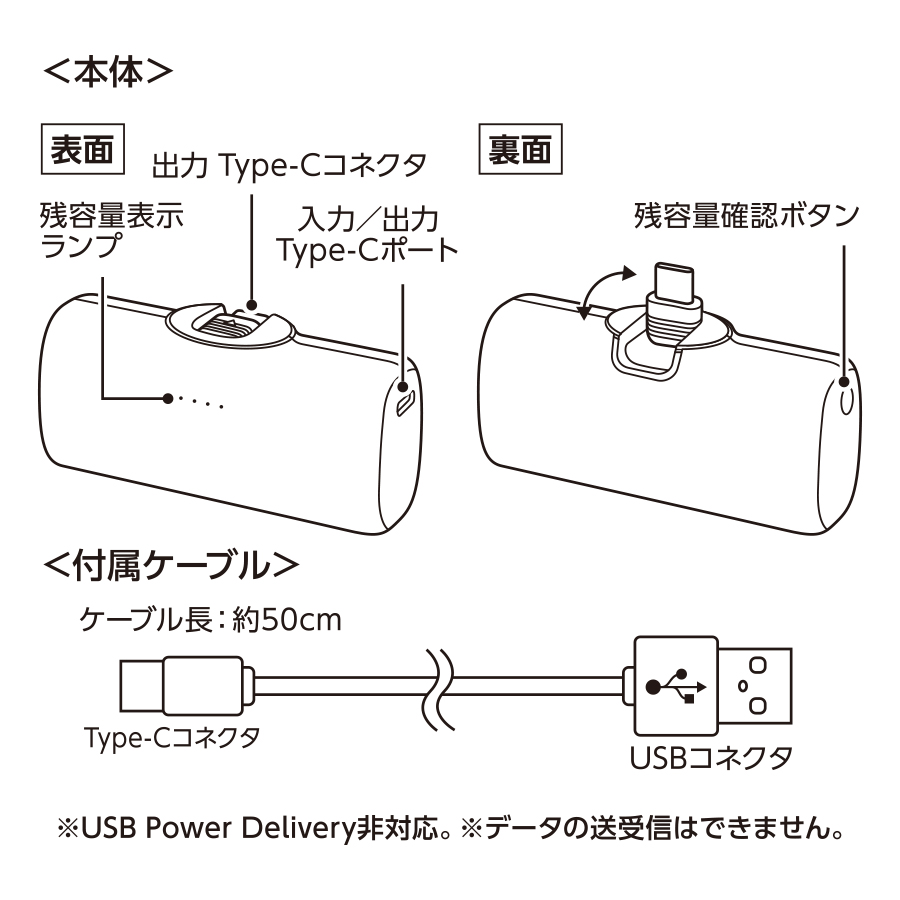 ＜本体＞

表面

出力 Type-Cコネクタ

残容量表示ランプ

入力／出力 Type-Cポート

裏面

残容量確認ボタン

＜付属ケーブル＞

ケーブル長：約50cm

Type-Cコネクタ

USBコネクタ

※USB Power Delivery非対応。※データの送受信はできません。